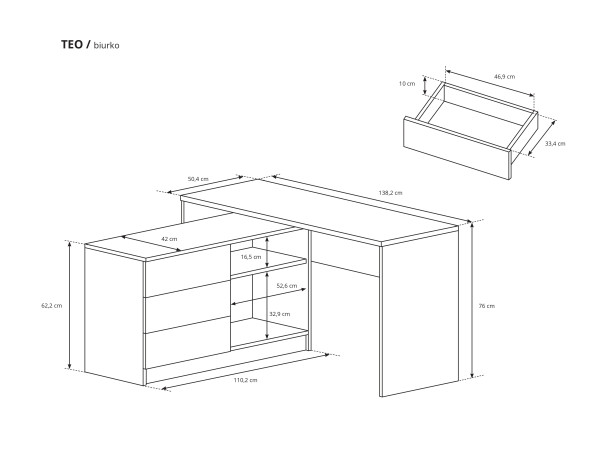 TEO / biurko

10 cm

46,9 cm

33,4 cm

50,4 cm

138,2 cm

42 cm

16,5 cm

52,6 cm

32,9 cm

62,2 cm

76 cm

110,2 cm